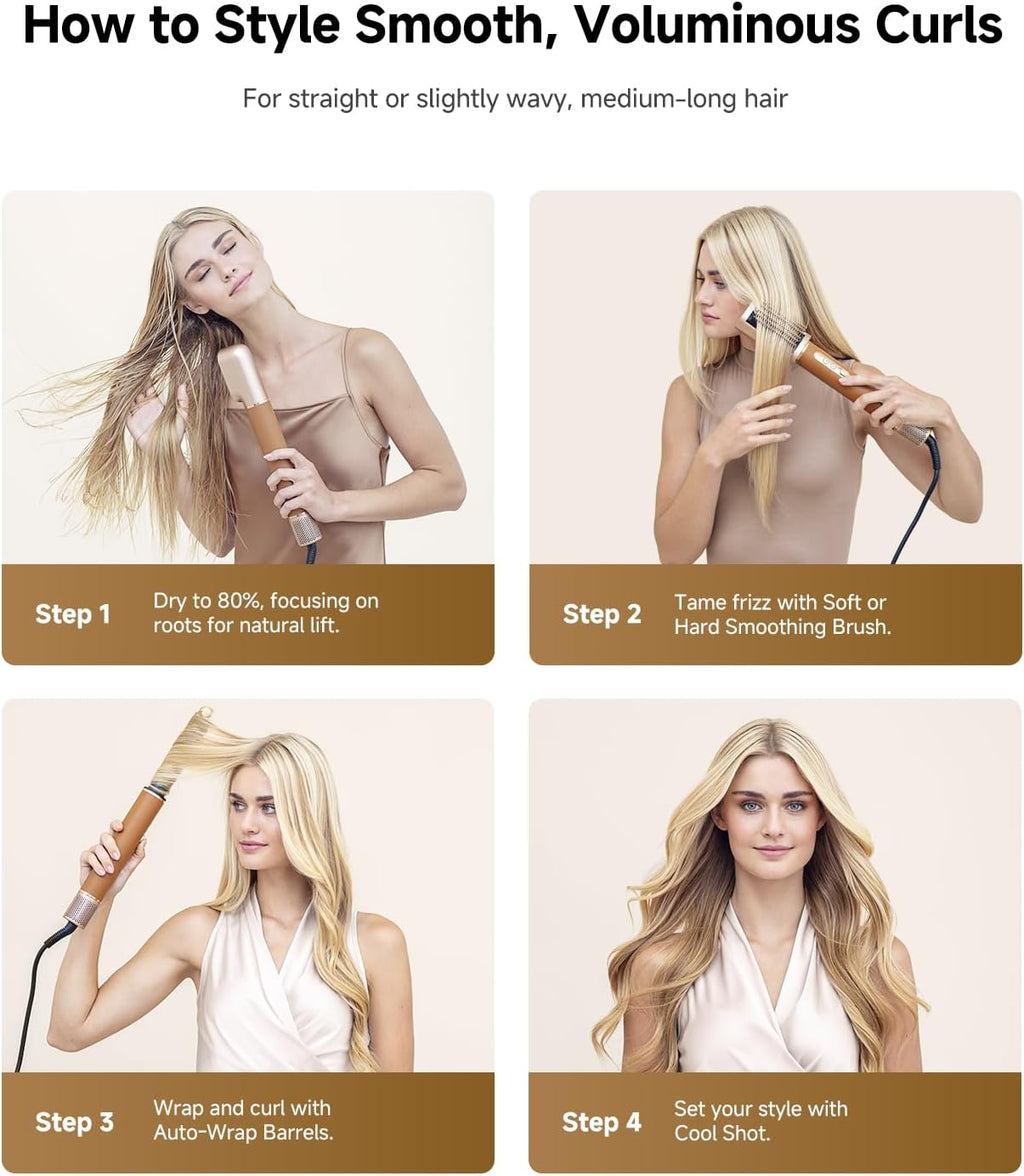 How to Style Smooth, Voluminous Curls

For straight or slightly wavy, medium-long hair

Step 1 Dry to 80%, focusing on roots for natural lift.

Step 2 Tame frizz with Soft or Hard Smoothing Brush.

Step 3 Wrap and curl with Auto-Wrap Barrels.

Step 4 Set your style with Cool Shot.